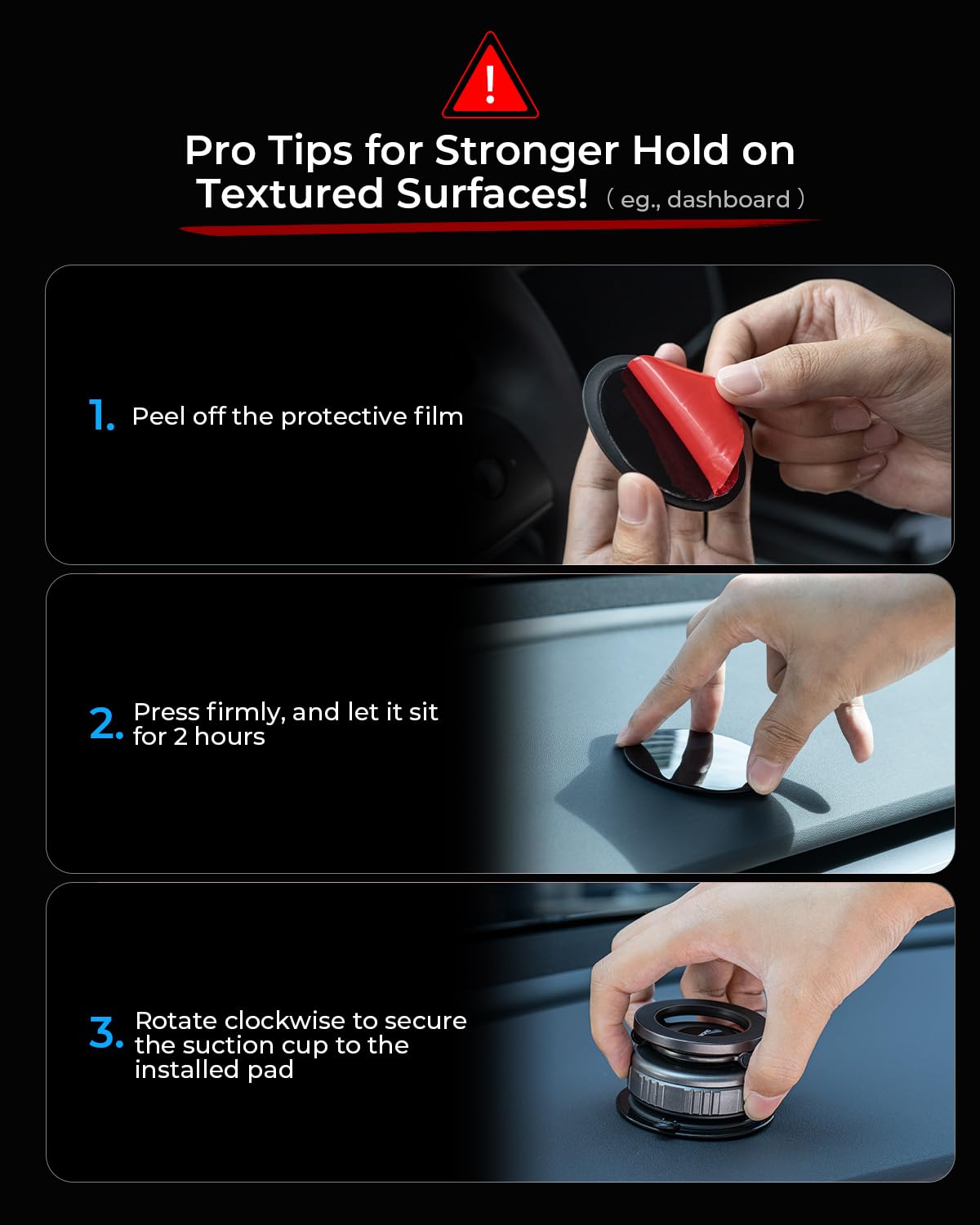 !

Pro Tips for Stronger Hold on Textured Surfaces! ( eg., dashboard )

1. Peel off the protective film

2. Press firmly, and let it sit for 2 hours

3. Rotate clockwise to secure the suction cup to the installed pad