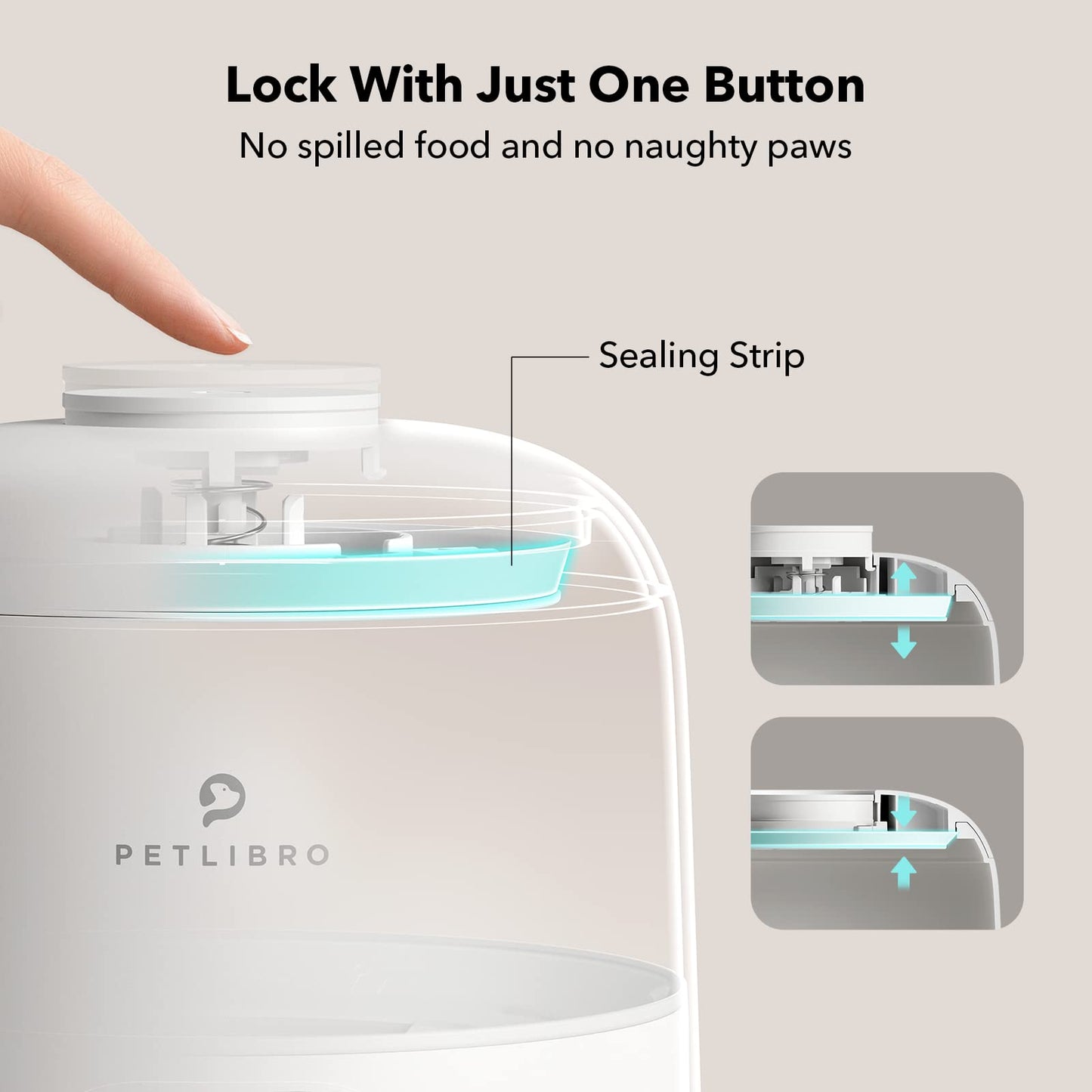 Lock With Just One Button

No spilled food and no naughty paws

Sealing Strip

PETLIBRO