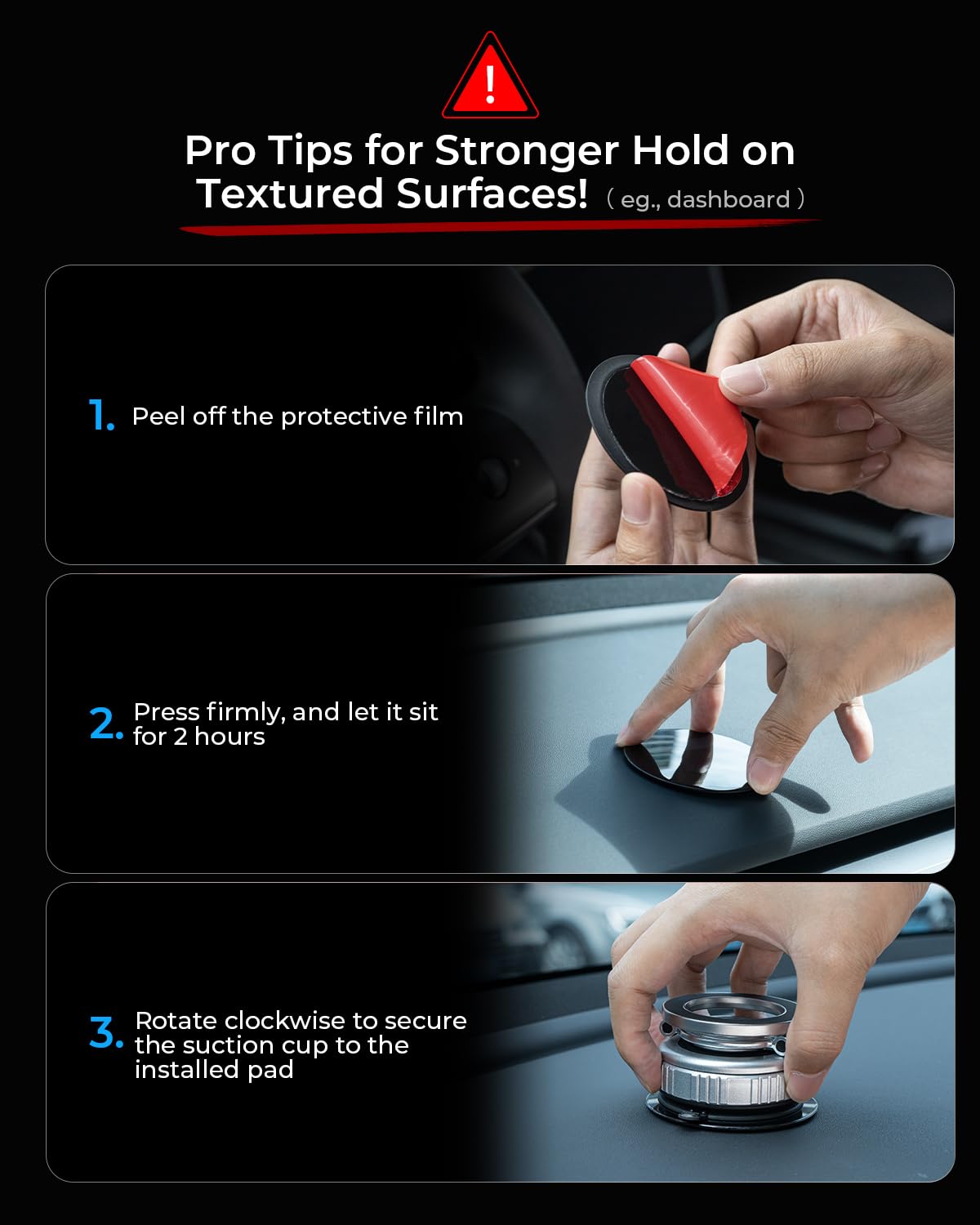 !

Pro Tips for Stronger Hold on Textured Surfaces! ( eg., dashboard )

1. Peel off the protective film

2. Press firmly, and let it sit for 2 hours

3. Rotate clockwise to secure the suction cup to the installed pad