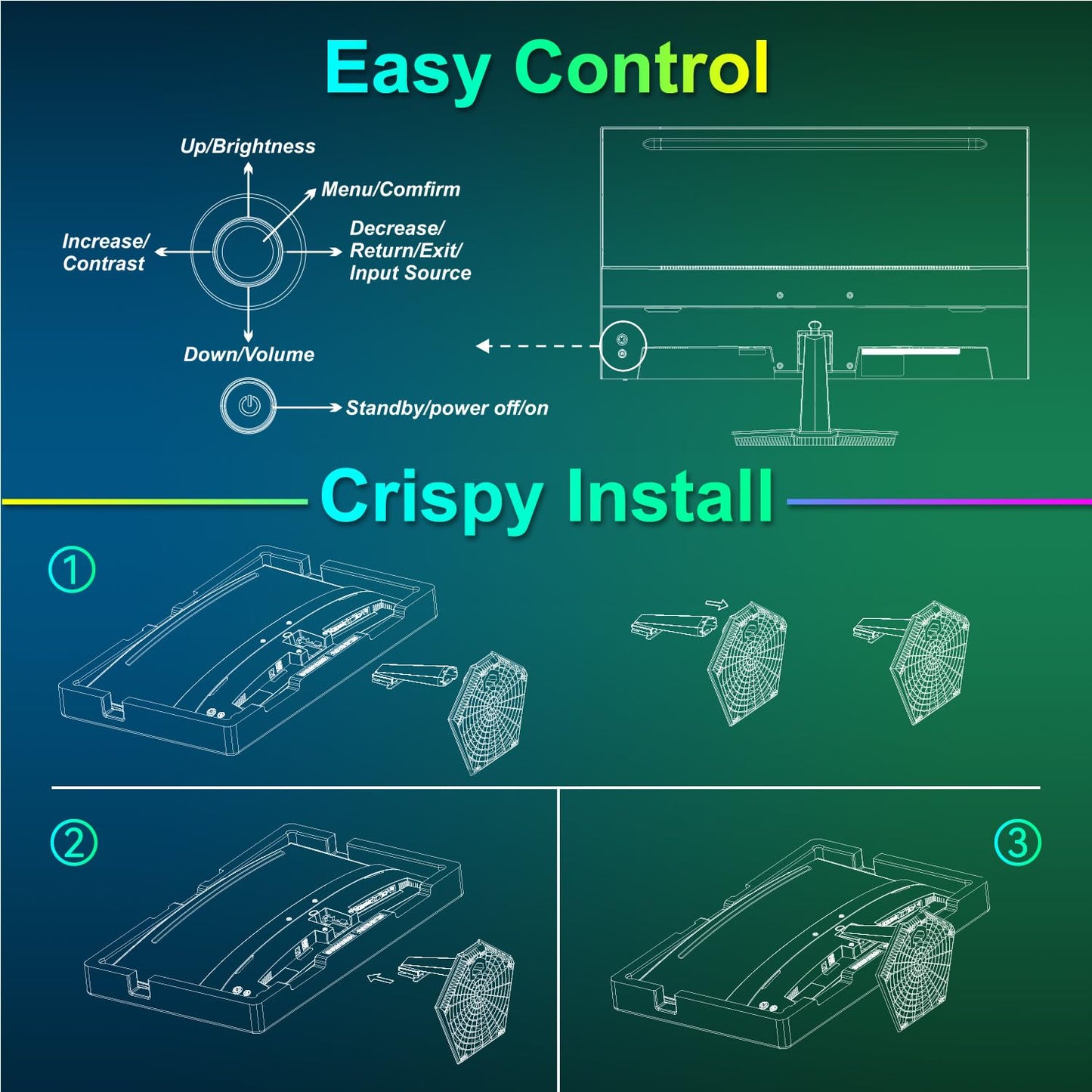 Easy Control

Up/Brightness

Menu/Comfirm

Increase/ Contrast

Decrease/ Return/Exit/ Input Source

Down/Volume

Standby/power off/on

Crispy Install

①

②

③