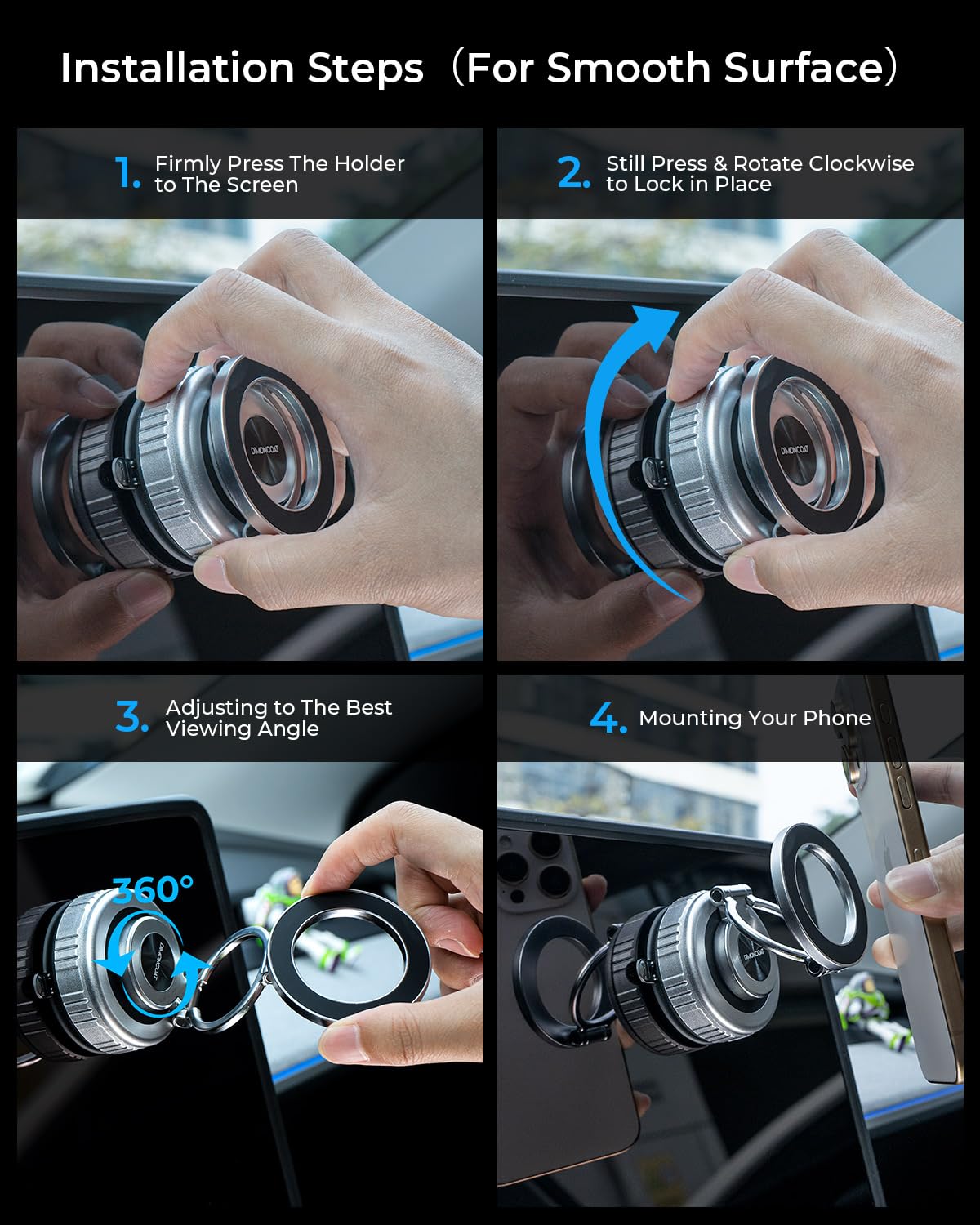 Installation Steps（For Smooth Surface）

1. Firmly Press The Holder to The Screen

DIMONCOAT

2. Still Press & Rotate Clockwise to Lock in Place

DIMONCOAT

3. Adjusting to The Best Viewing Angle

360°

DIMONCOAT

4. Mounting Your Phone

DIMONCOAT