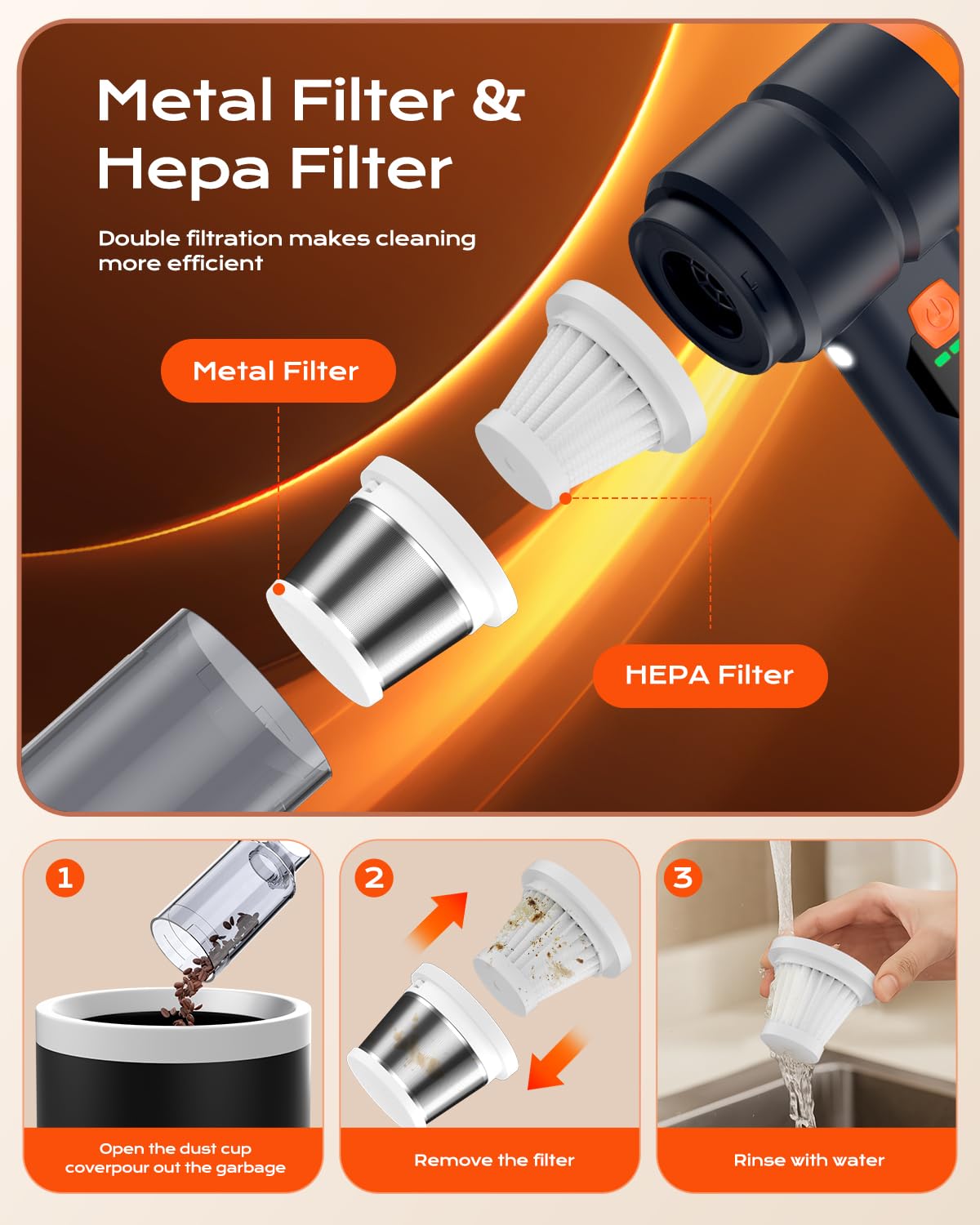 Metal Filter & Hepa Filter

Double filtration makes cleaning more efficient

Metal Filter

HEPA Filter

1

Open the dust cup coverpour out the garbage

2

Remove the filter

3

Rinse with water