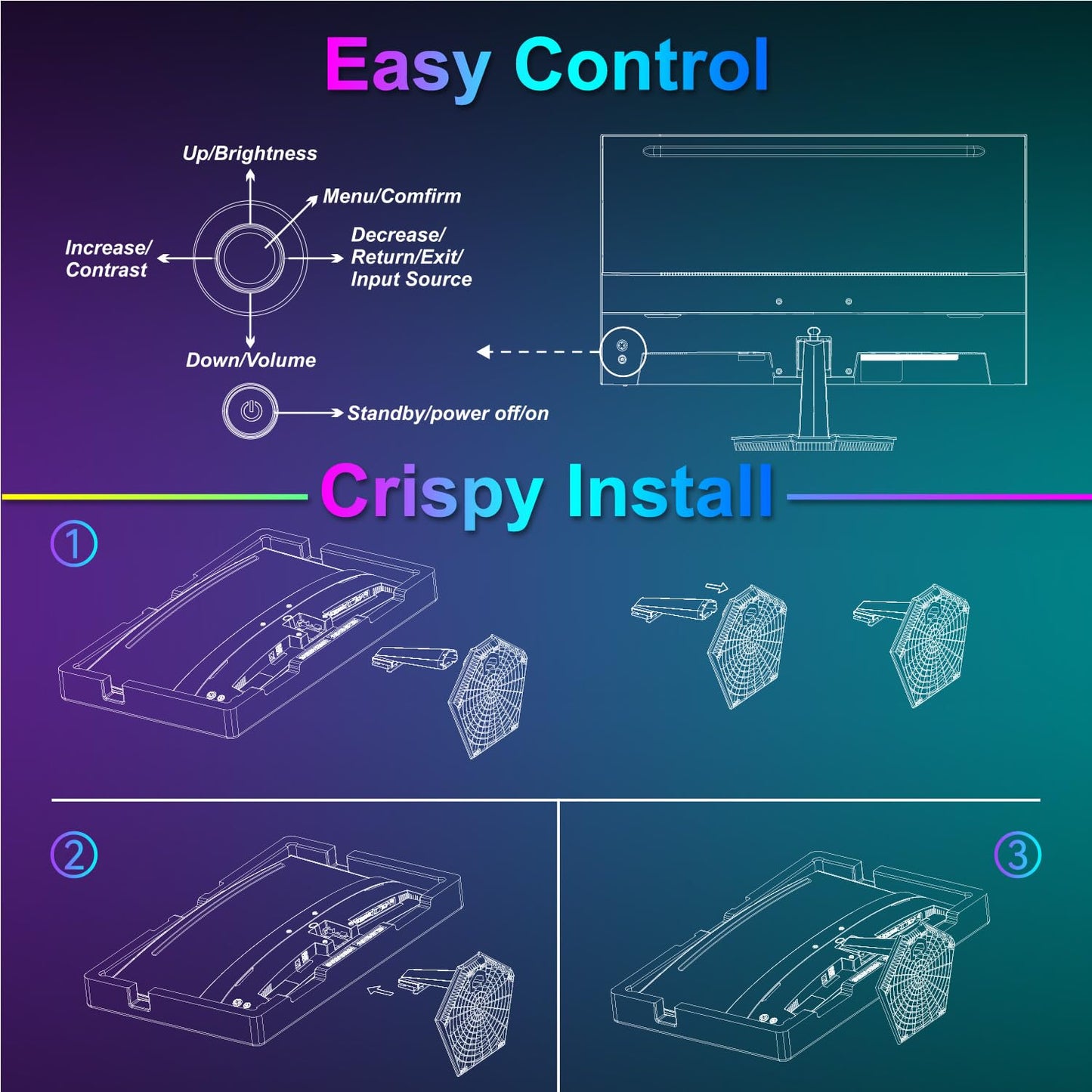 Easy Control

Up/Brightness

Menu/Comfirm

Increase/ Contrast

Decrease/ Return/Exit/ Input Source

Down/Volume

Standby/power off/on

Crispy Install

①

②

③