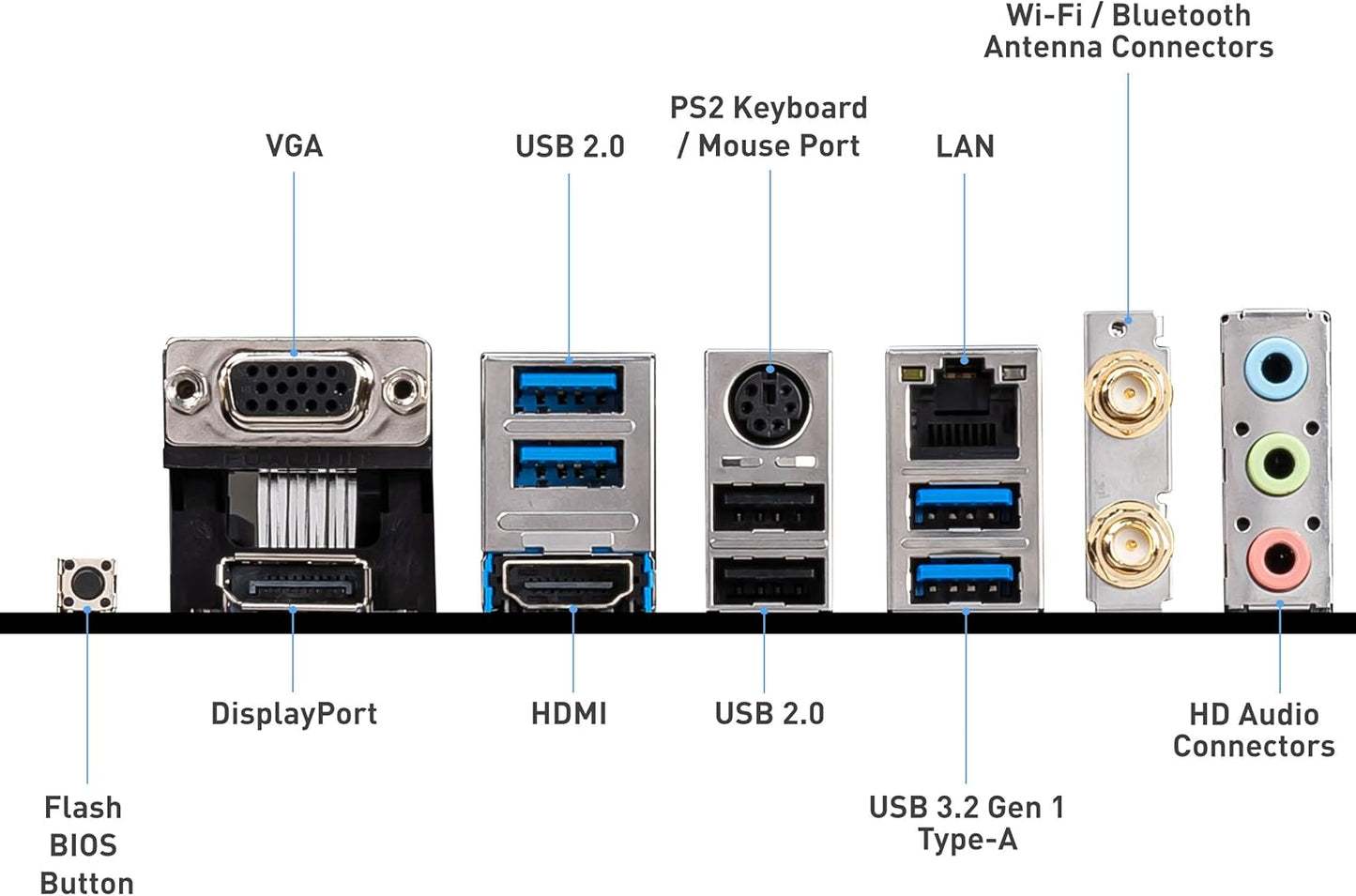 Wi-Fi / Bluetooth Antenna Connectors

VGA

USB 2.0

PS2 Keyboard / Mouse Port

LAN

DisplayPort

HDMI

USB 2.0

HD Audio Connectors

Flash BIOS Button

USB 3.2 Gen 1 Type-A