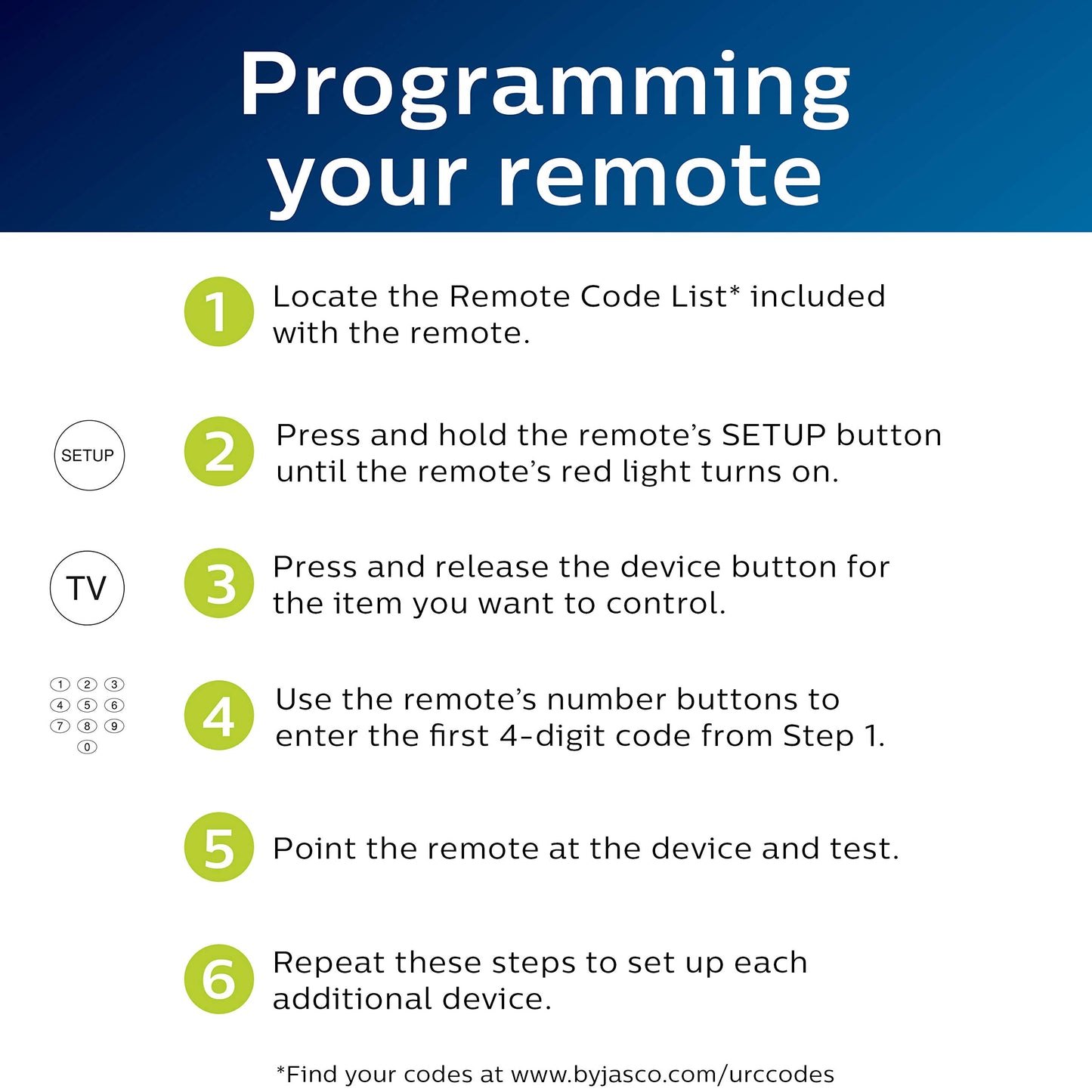 Programming your remote

1 Locate the Remote Code List* included with the remote.

SETUP

2 Press and hold the remote's SETUP button until the remote's red light turns on.

TV

3 Press and release the device button for the item you want to control.

1 2 3
4 5 6
7 8 9
0

4 Use the remote's number buttons to enter the first 4-digit code from Step 1.

5 Point the remote at the device and test.

6 Repeat these steps to set up each additional device.

*Find your codes at www.byjasco.com/urccodes