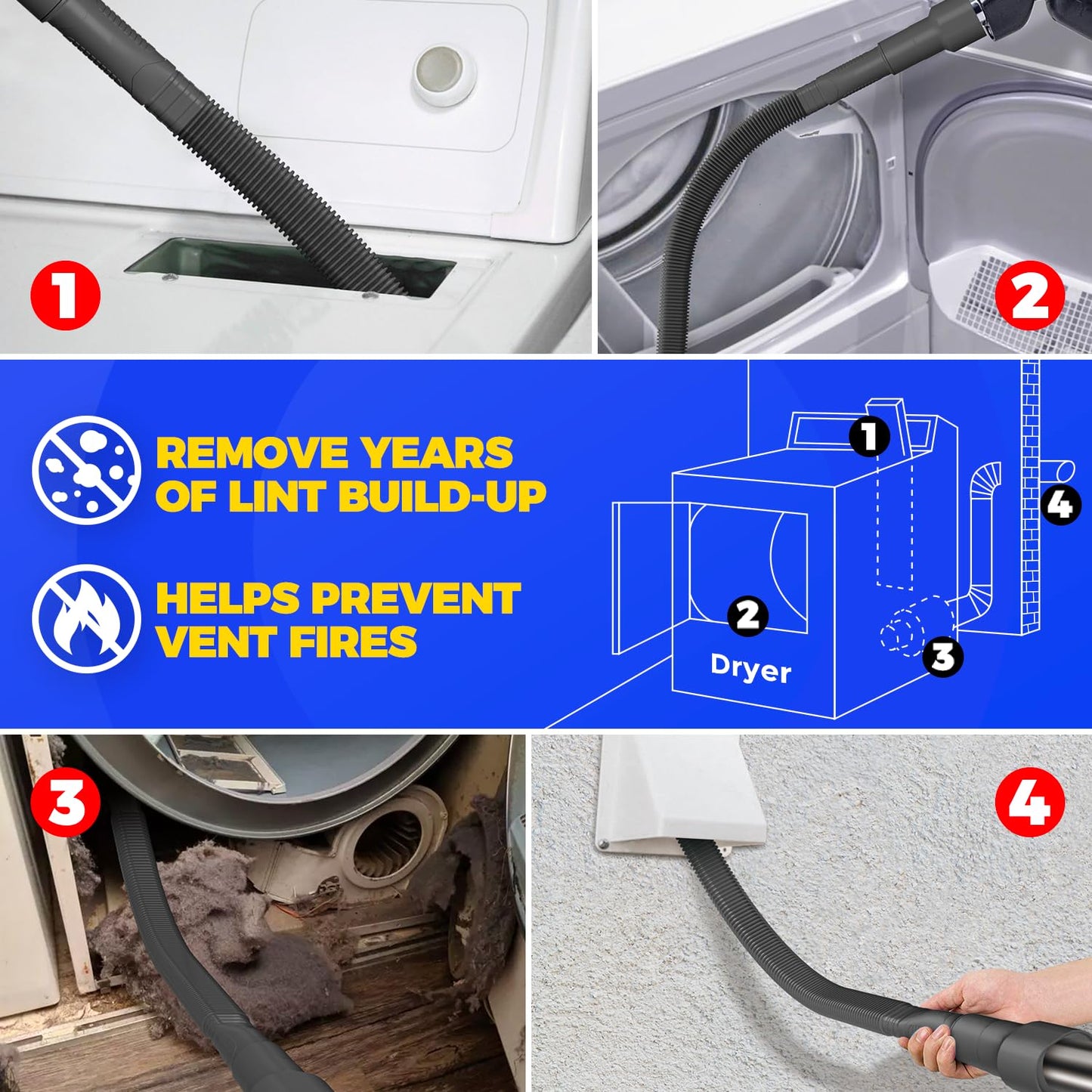 1

2

REMOVE YEARS OF LINT BUILD-UP

HELPS PREVENT VENT FIRES

1

4

2

Dryer

3

3

4