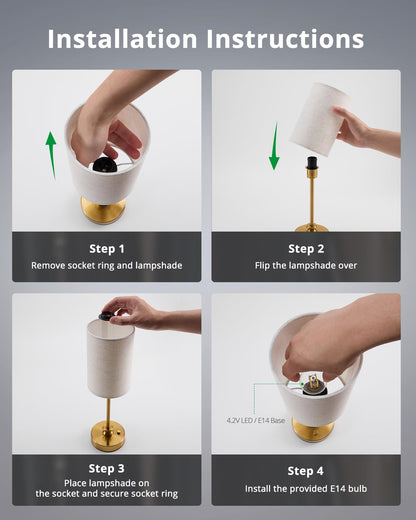 Installation Instructions

Step 1
Remove socket ring and lampshade

Step 2
Flip the lampshade over

Step 3
Place lampshade on the socket and secure socket ring

4.2V LED / E14 Base

Step 4
Install the provided E14 bulb