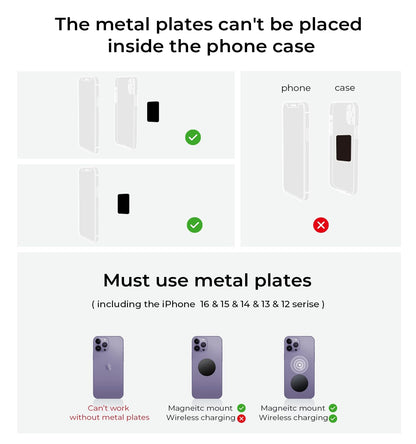 The metal plates can't be placed inside the phone case

phone

case

Must use metal plates

( including the iPhone 16 & 15 & 14 & 13 & 12 serise )

Can't work without metal plates

Magneitc mount
Wireless charging

Magneitc mount
Wireless charging