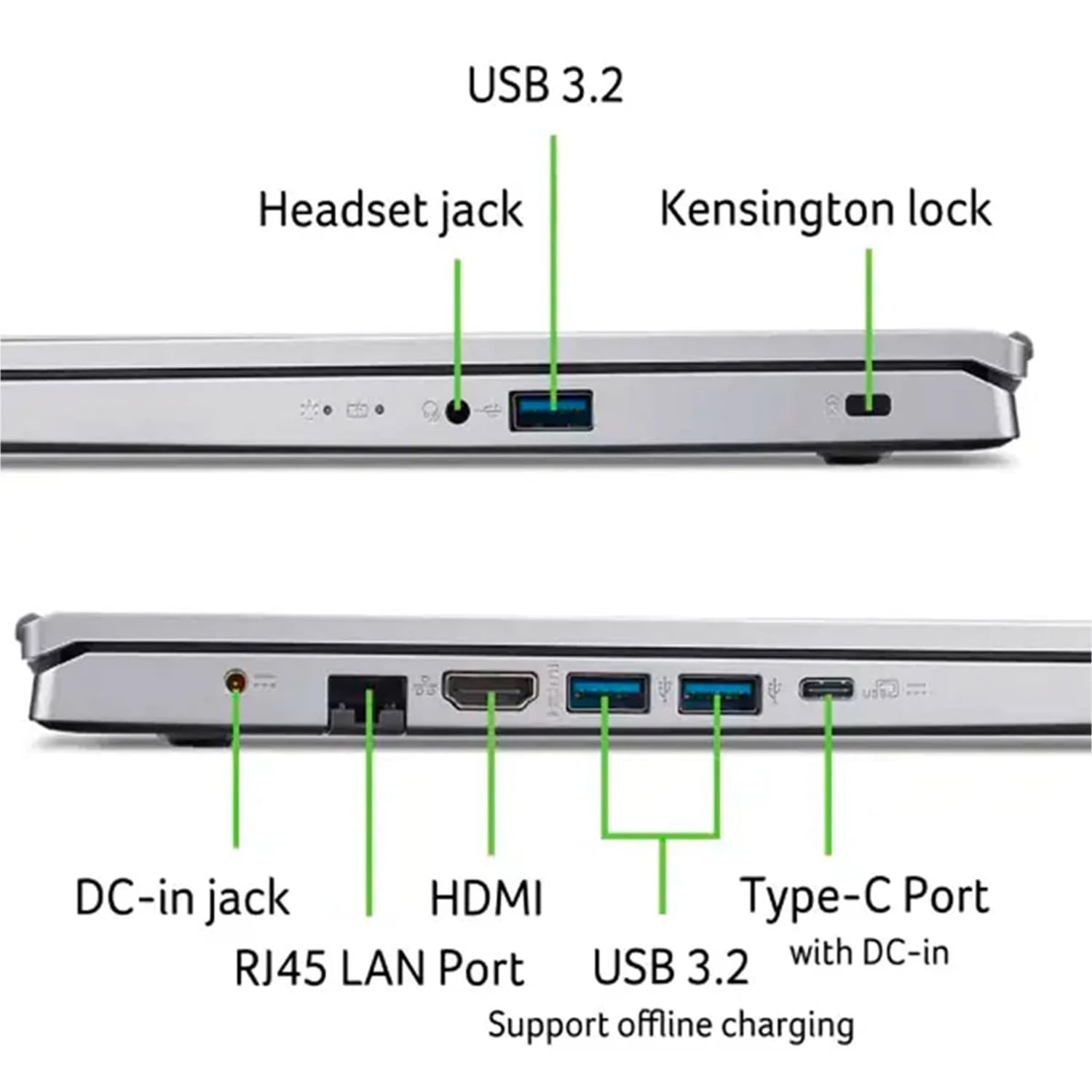 USB 3.2

Headset jack

Kensington lock

DC-in jack

RJ45 LAN Port

HDMI

USB 3.2

Support offline charging

Type-C Port
with DC-in