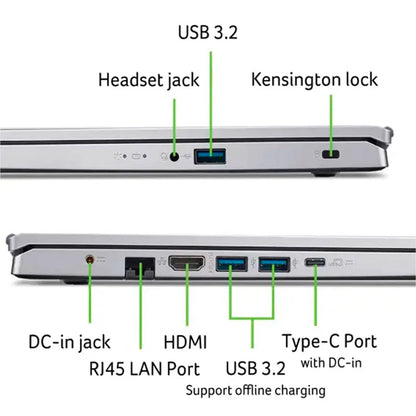 USB 3.2
Headset jack
Kensington lock

DC-in jack
RJ45 LAN Port
HDMI
USB 3.2
Support offline charging
Type-C Port
with DC-in