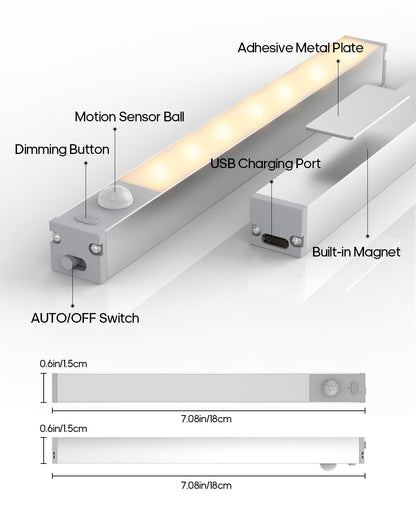 Adhesive Metal Plate

Motion Sensor Ball

Dimming Button

USB Charging Port

Built-in Magnet

AUTO/OFF Switch

0.6in/1.5cm

7.08in/18cm

0.6in/1.5cm

7.08in/18cm