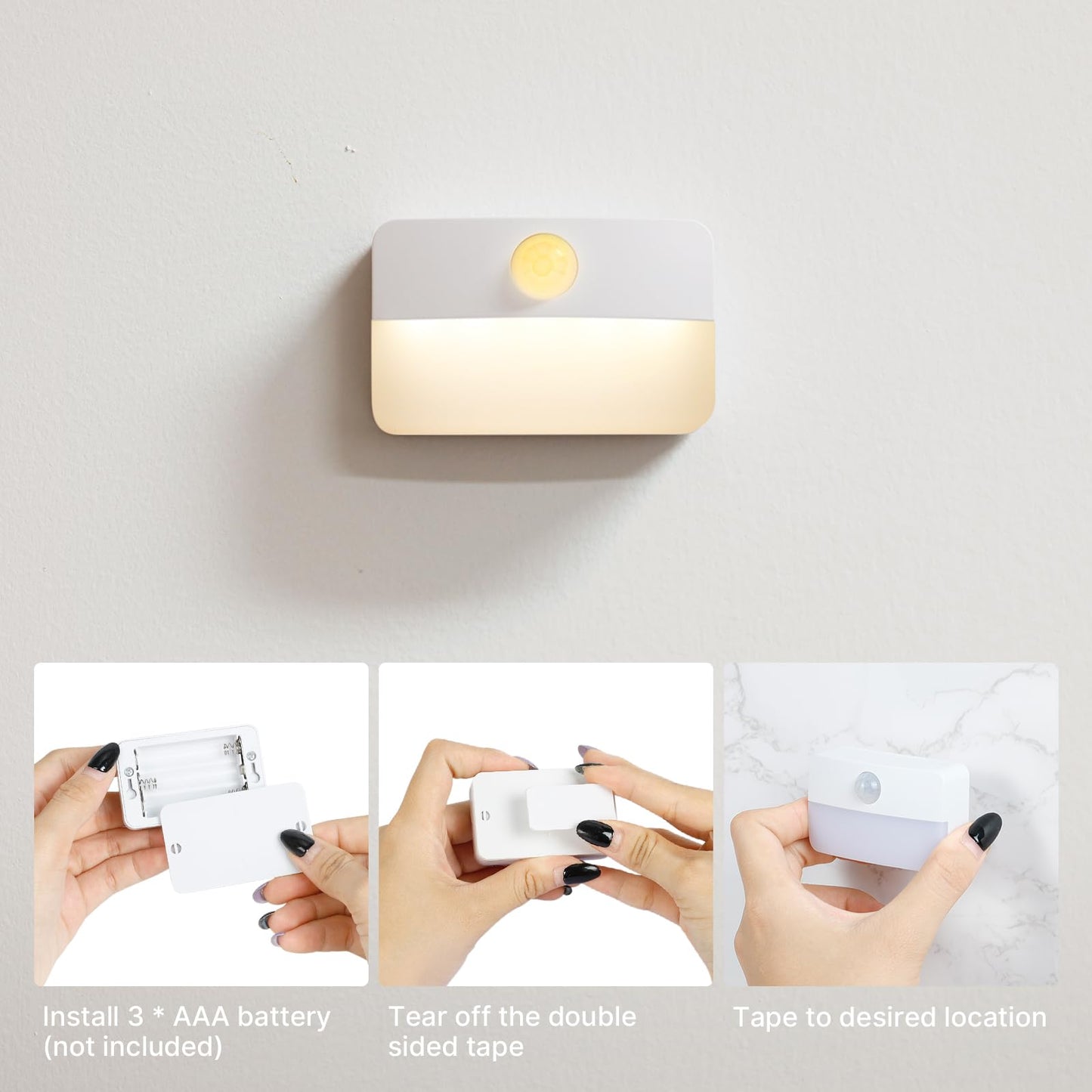 Install 3 * AAA battery (not included)

Tear off the double sided tape

Tape to desired location