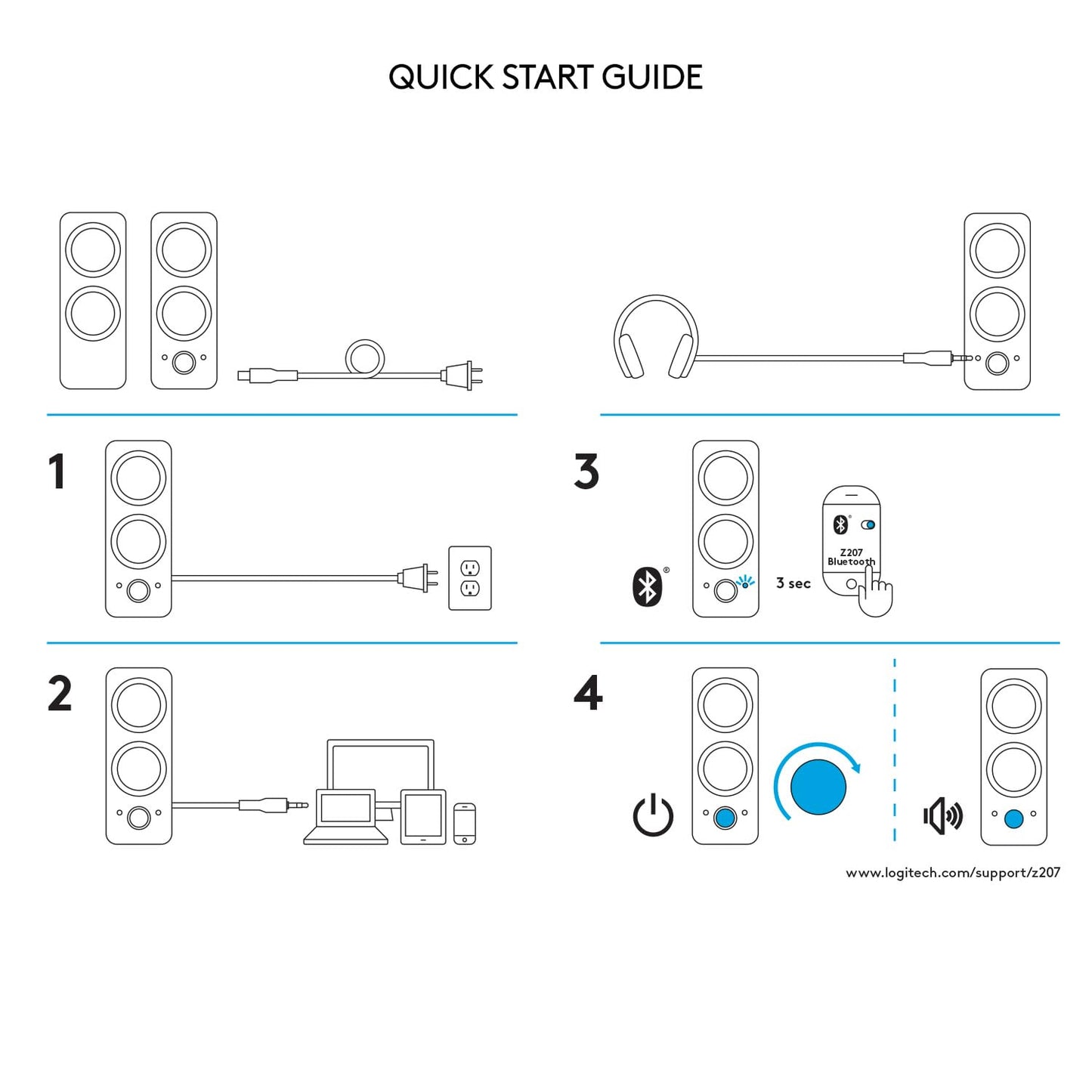 QUICK START GUIDE

1

2

3

3 sec

Z207 Bluetooth

4

www.logitech.com/support/z207