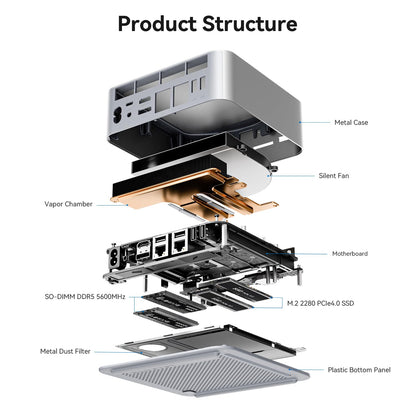 Product Structure

Metal Case

Silent Fan

Vapor Chamber

Motherboard

SO-DIMM DDR5 5600MHz

M.2 2280 PCIe4.0 SSD

Metal Dust Filter

Plastic Bottom Panel