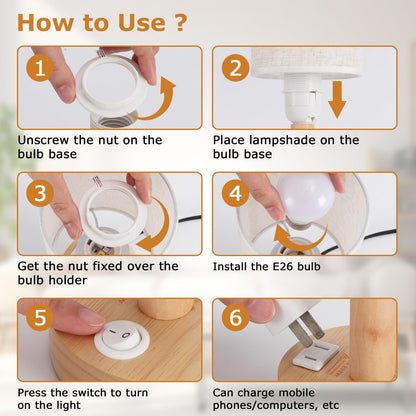 How to Use ?

1

Unscrew the nut on the bulb base

2

Place lampshade on the bulb base

3

Get the nut fixed over the bulb holder

4

Install the E26 bulb

5

Press the switch to turn on the light

6

Can charge mobile phones/computers, etc