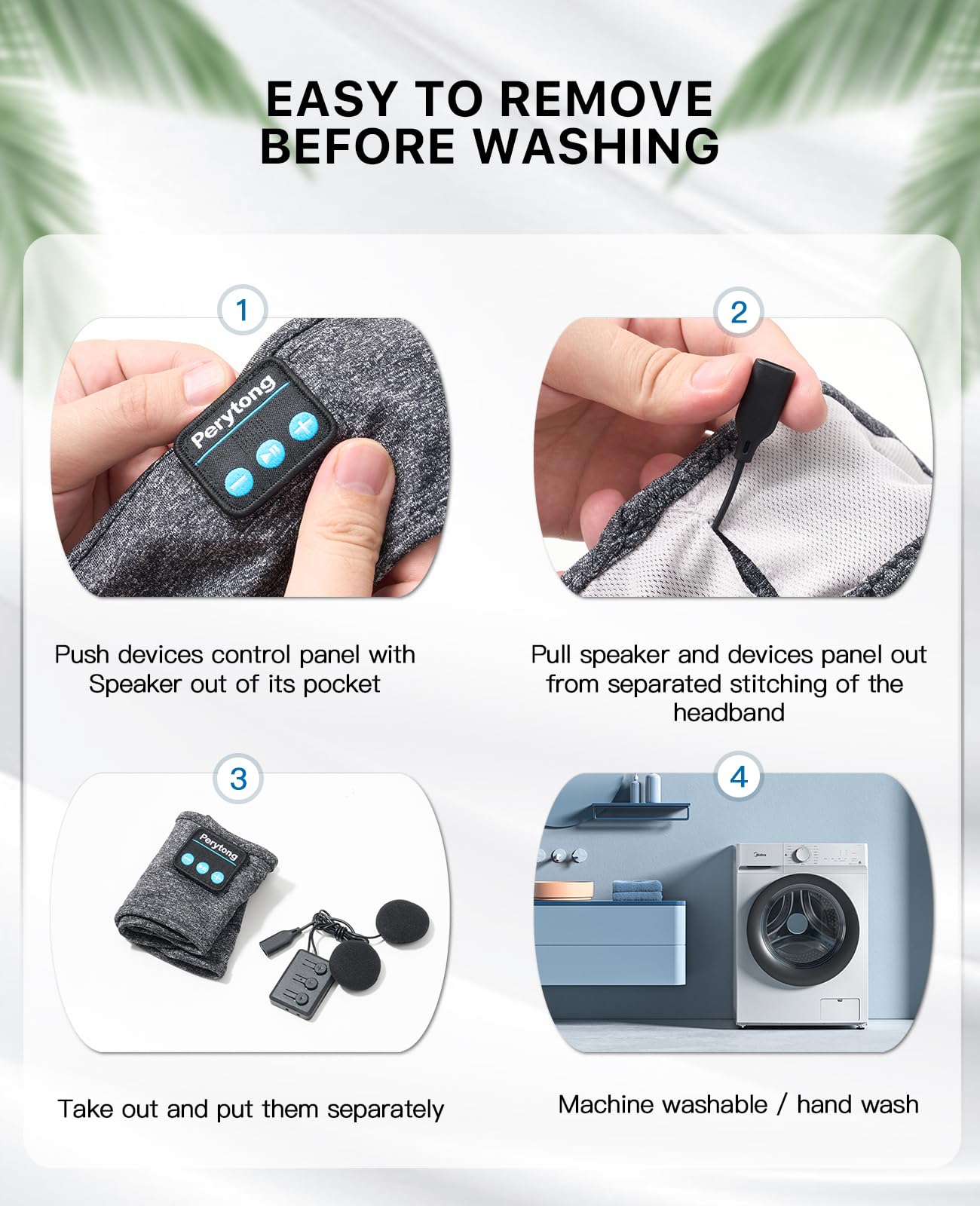 EASY TO REMOVE BEFORE WASHING

1

Perytong

Push devices control panel with Speaker out of its pocket

2

Pull speaker and devices panel out from separated stitching of the headband

3

Perytong

Take out and put them separately

4

Midea

Machine washable / hand wash