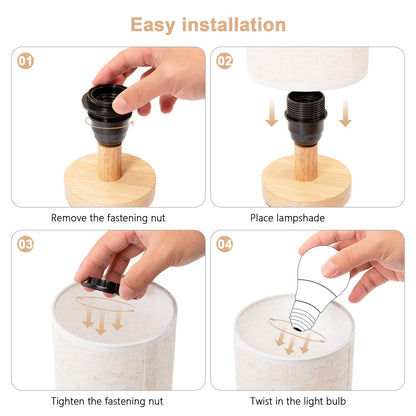 Easy installation

01

Remove the fastening nut

02

Place lampshade

03

Tighten the fastening nut

04

Twist in the light bulb