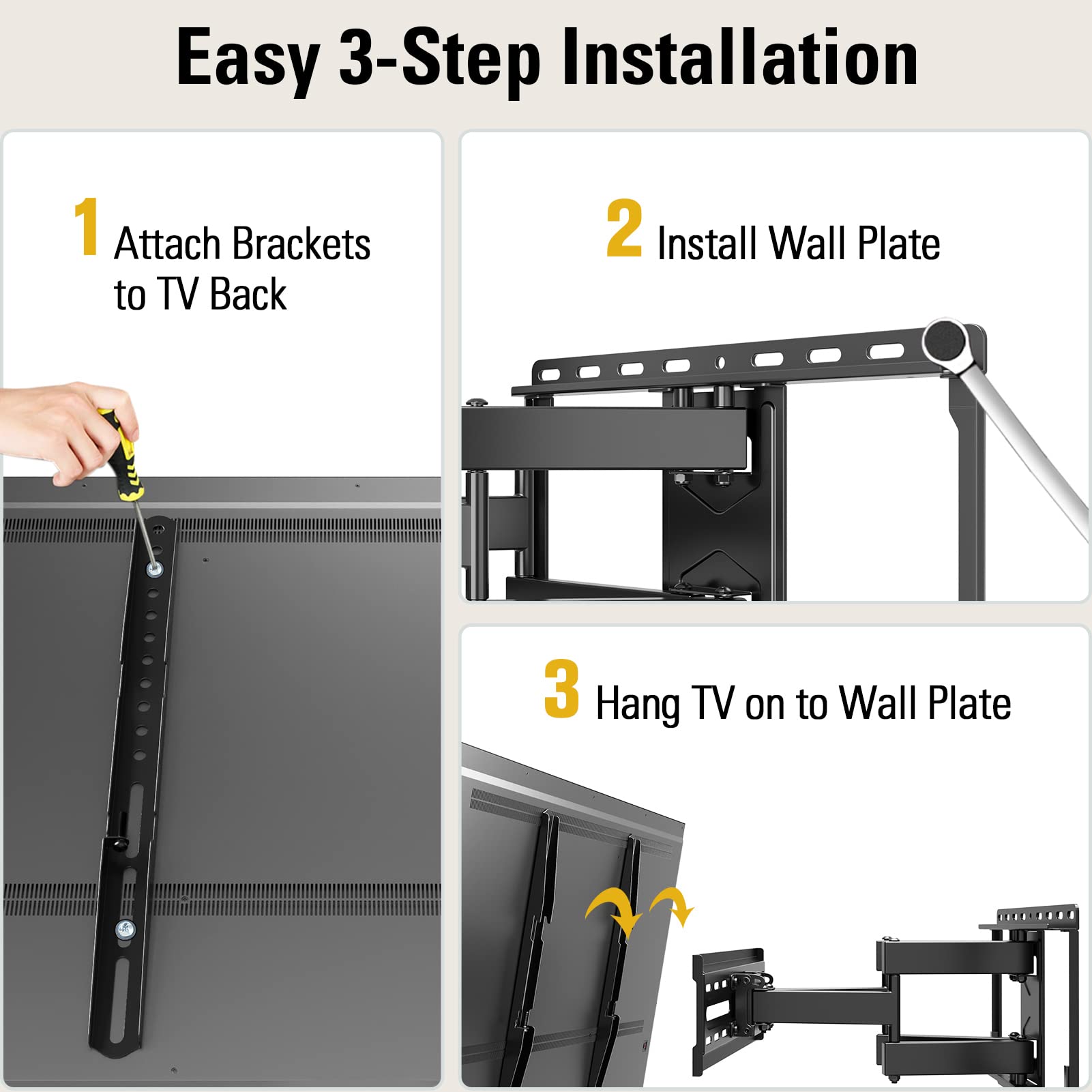 Easy 3-Step Installation

1 Attach Brackets to TV Back

2 Install Wall Plate

3 Hang TV on to Wall Plate