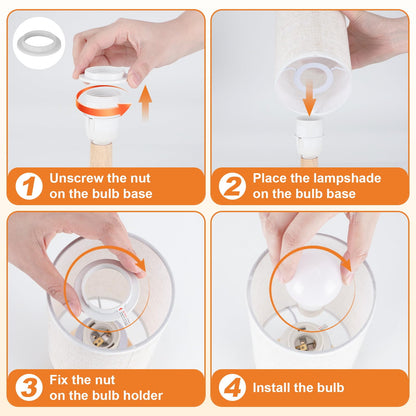 1 Unscrew the nut on the bulb base

2 Place the lampshade on the bulb base

3 Fix the nut on the bulb holder

4 Install the bulb