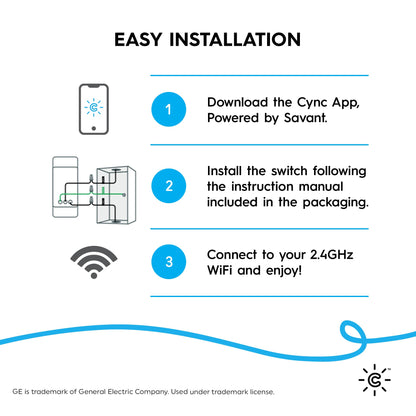 EASY INSTALLATION

1

Download the Cync App, Powered by Savant.

2

Install the switch following the instruction manual included in the packaging.

3

Connect to your 2.4GHz WiFi and enjoy!

GE is trademark of General Electric Company. Used under trademark license.