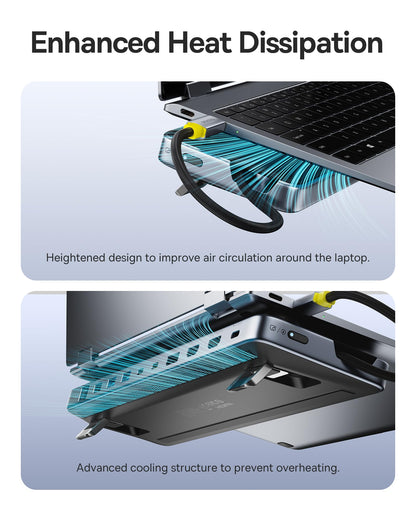 Enhanced Heat Dissipation

Heightened design to improve air circulation around the laptop.

Advanced cooling structure to prevent overheating.