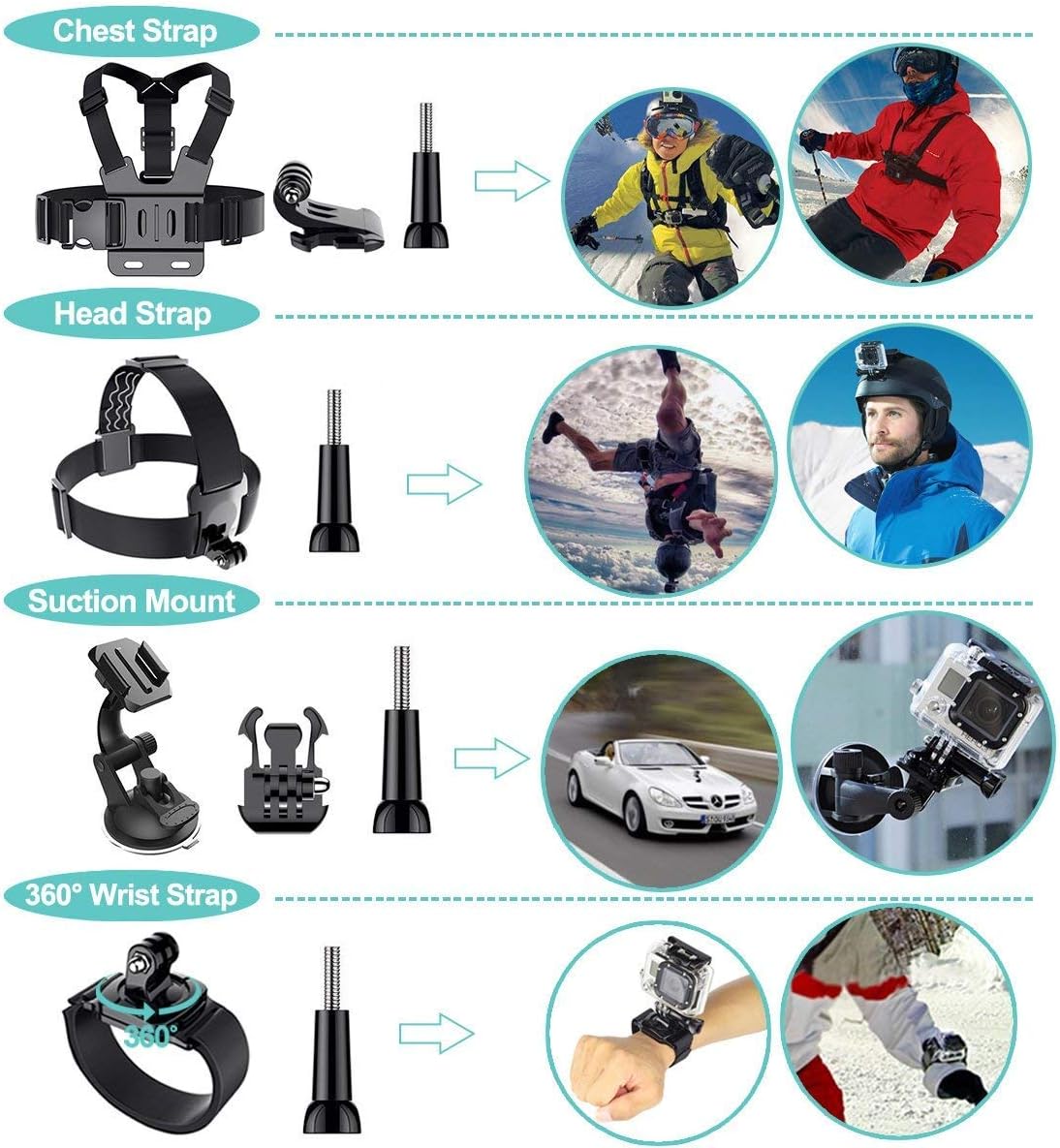 Chest Strap

Head Strap

Suction Mount

360° Wrist Strap

360°