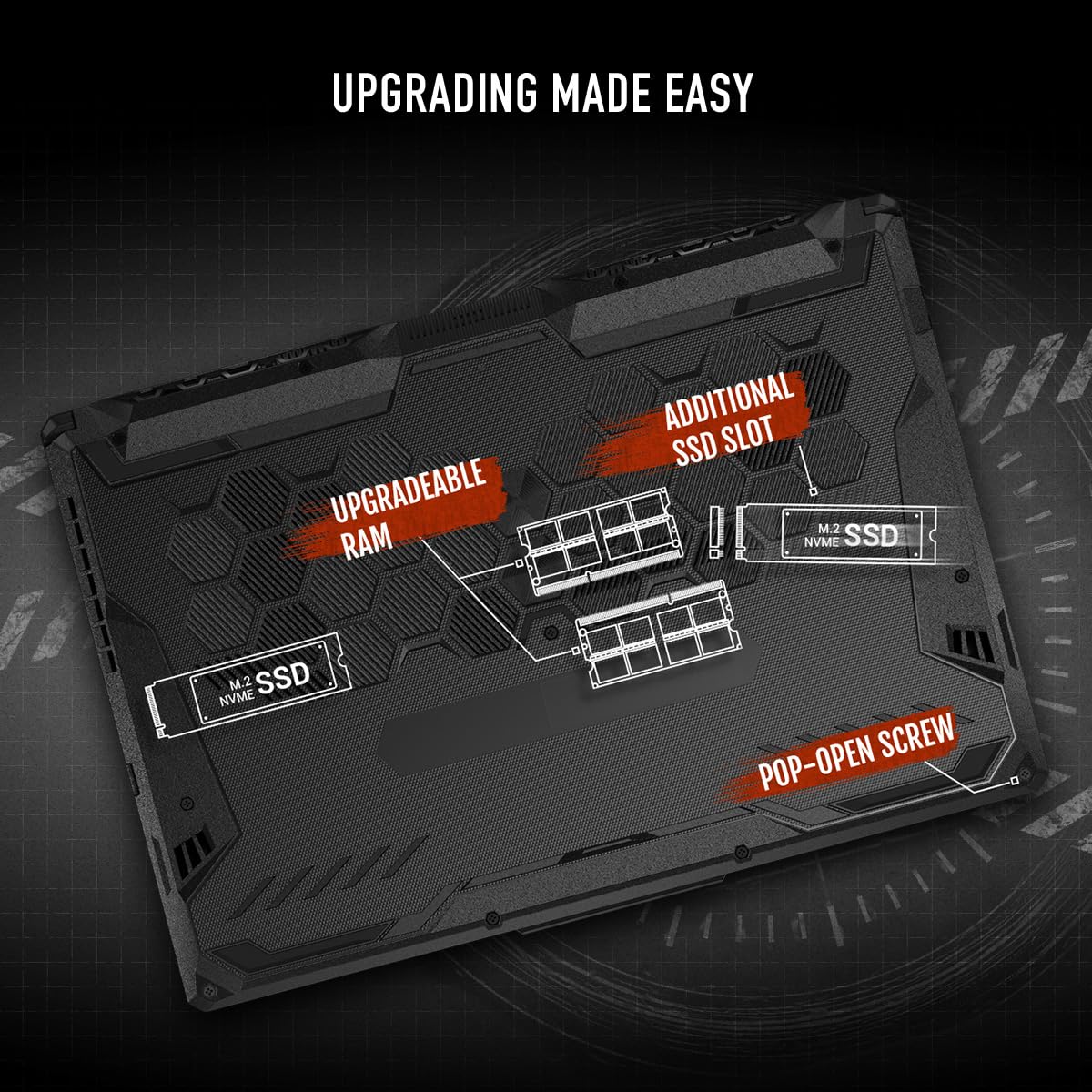 UPGRADING MADE EASY

ADDITIONAL SSD SLOT

UPGRADEABLE RAM

M.2 NVME SSD

M.2 NVME SSD

POP-OPEN SCREW