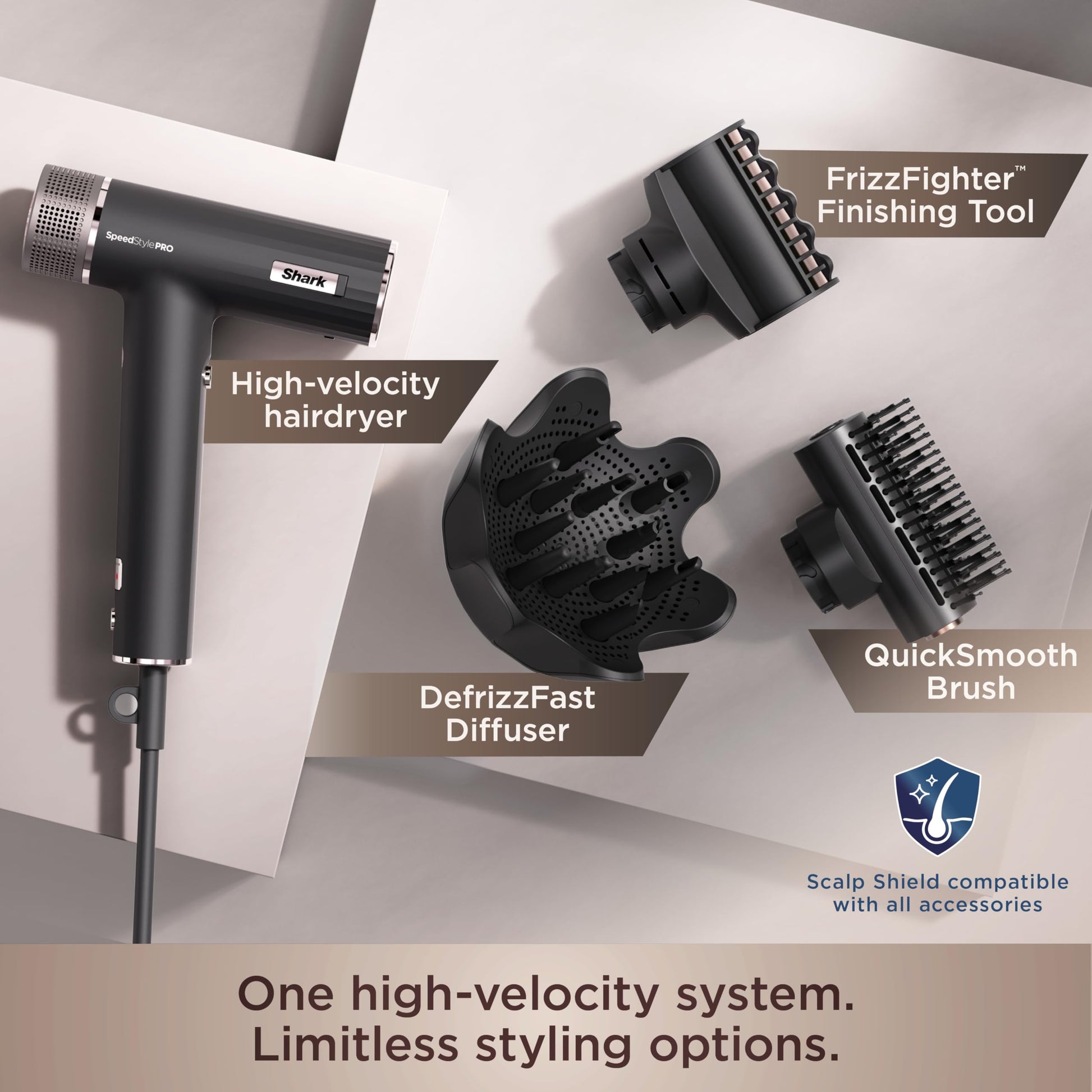 SpeedStyle PRO

Shark

FrizzFighter™ Finishing Tool

High-velocity hairdryer

DefrizzFast Diffuser

QuickSmooth Brush

Scalp Shield compatible with all accessories

One high-velocity system. Limitless styling options.