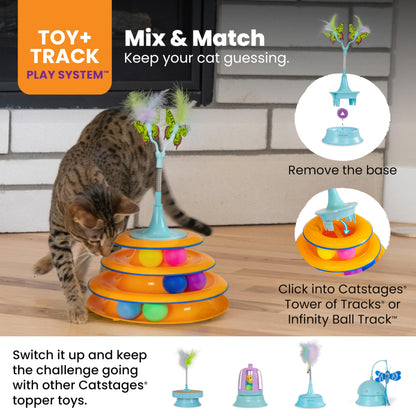 TOY+ TRACK PLAY SYSTEM™

Mix & Match
Keep your cat guessing.

Remove the base

Click into Catstages® Tower of Tracks® or Infinity Ball Track™

Switch it up and keep the challenge going with other Catstages® topper toys.