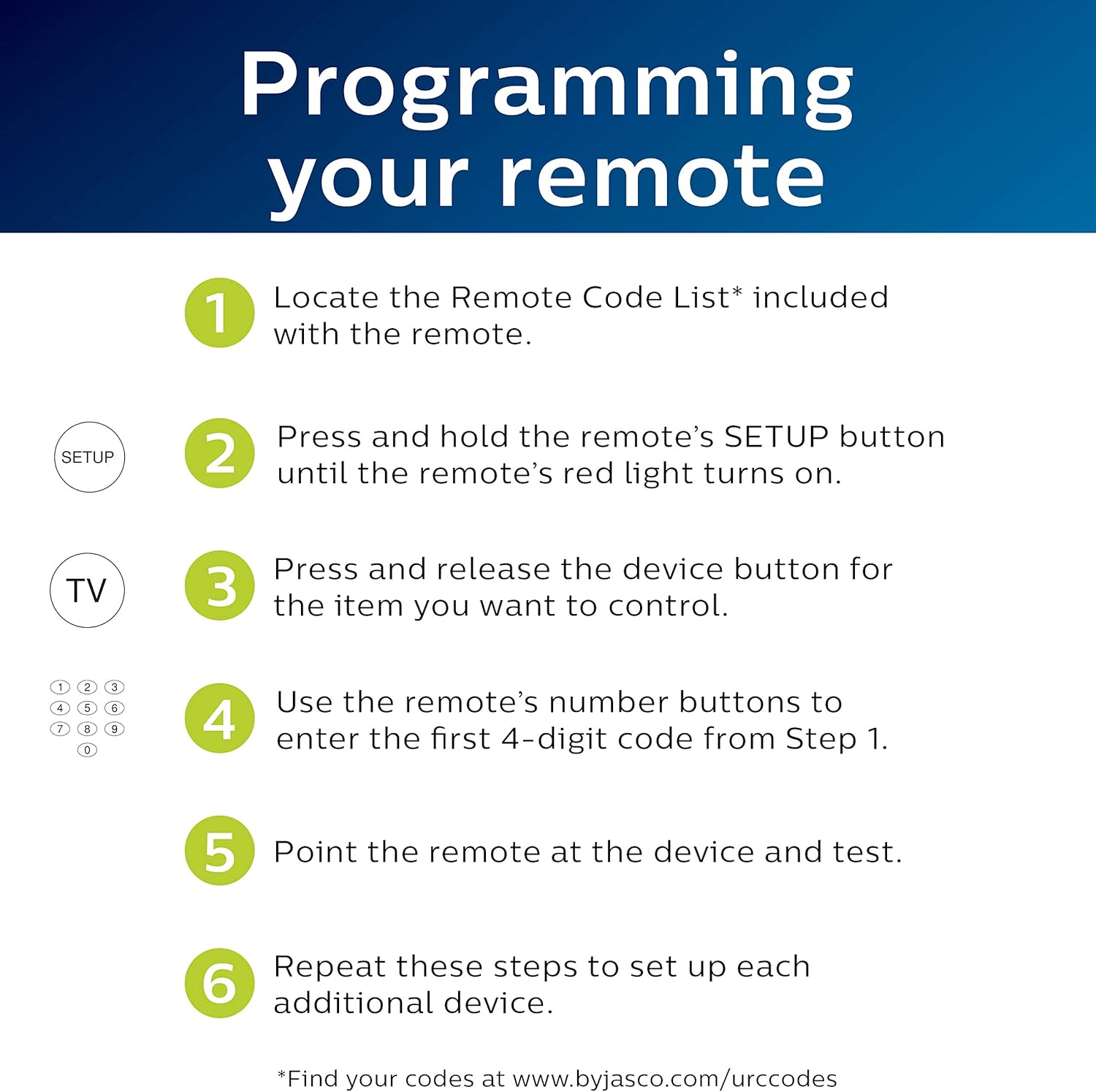 Programming your remote

1 Locate the Remote Code List* included with the remote.

SETUP

2 Press and hold the remote's SETUP button until the remote's red light turns on.

TV

3 Press and release the device button for the item you want to control.

1 2 3
4 5 6
7 8 9
0

4 Use the remote's number buttons to enter the first 4-digit code from Step 1.

5 Point the remote at the device and test.

6 Repeat these steps to set up each additional device.

*Find your codes at www.byjasco.com/urccodes