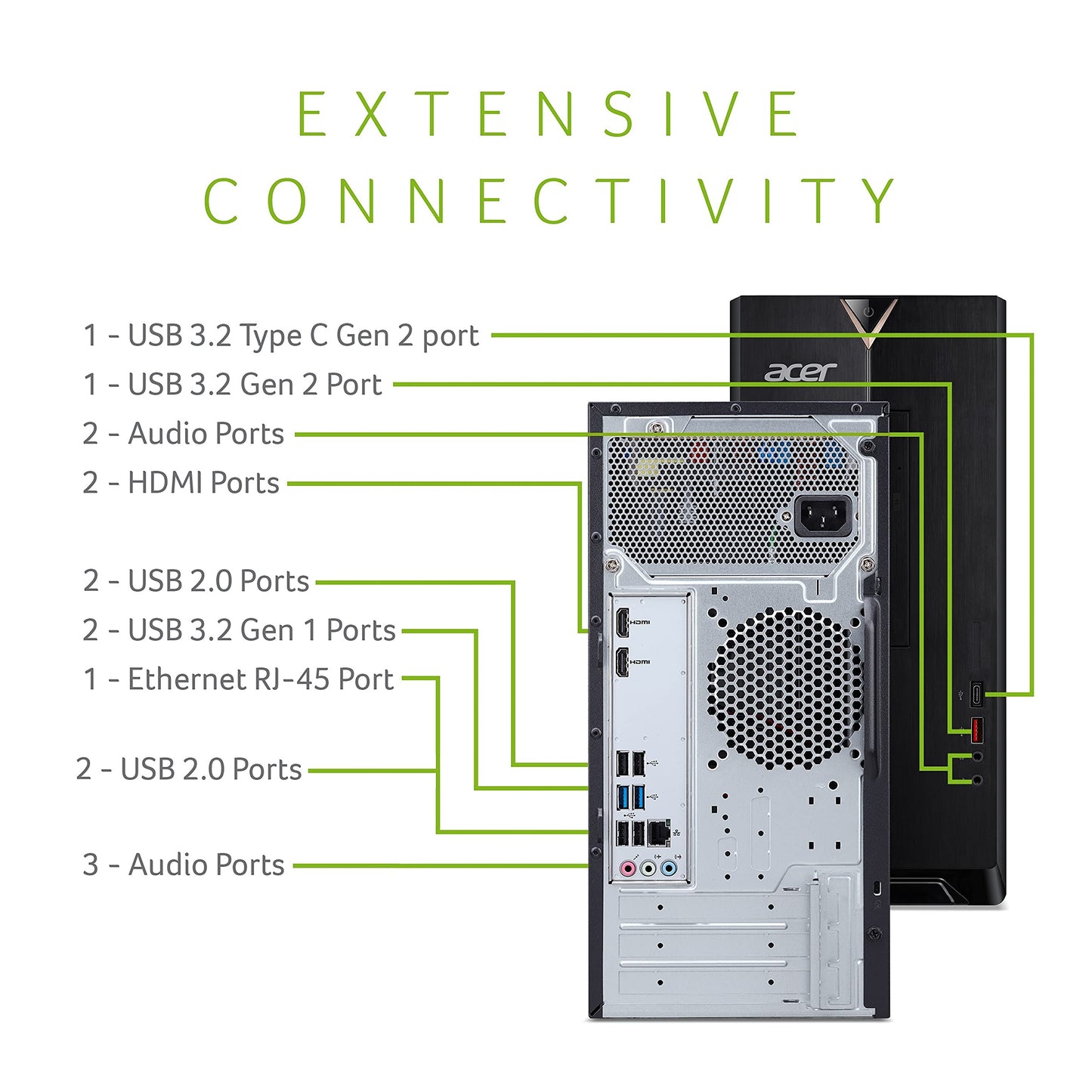 EXTENSIVE CONNECTIVITY

1 - USB 3.2 Type C Gen 2 port
1 - USB 3.2 Gen 2 Port
2 - Audio Ports
2 - HDMI Ports

2 - USB 2.0 Ports
2 - USB 3.2 Gen 1 Ports
1 - Ethernet RJ-45 Port

2 - USB 2.0 Ports

3 - Audio Ports

acer

HDMI
HDMI