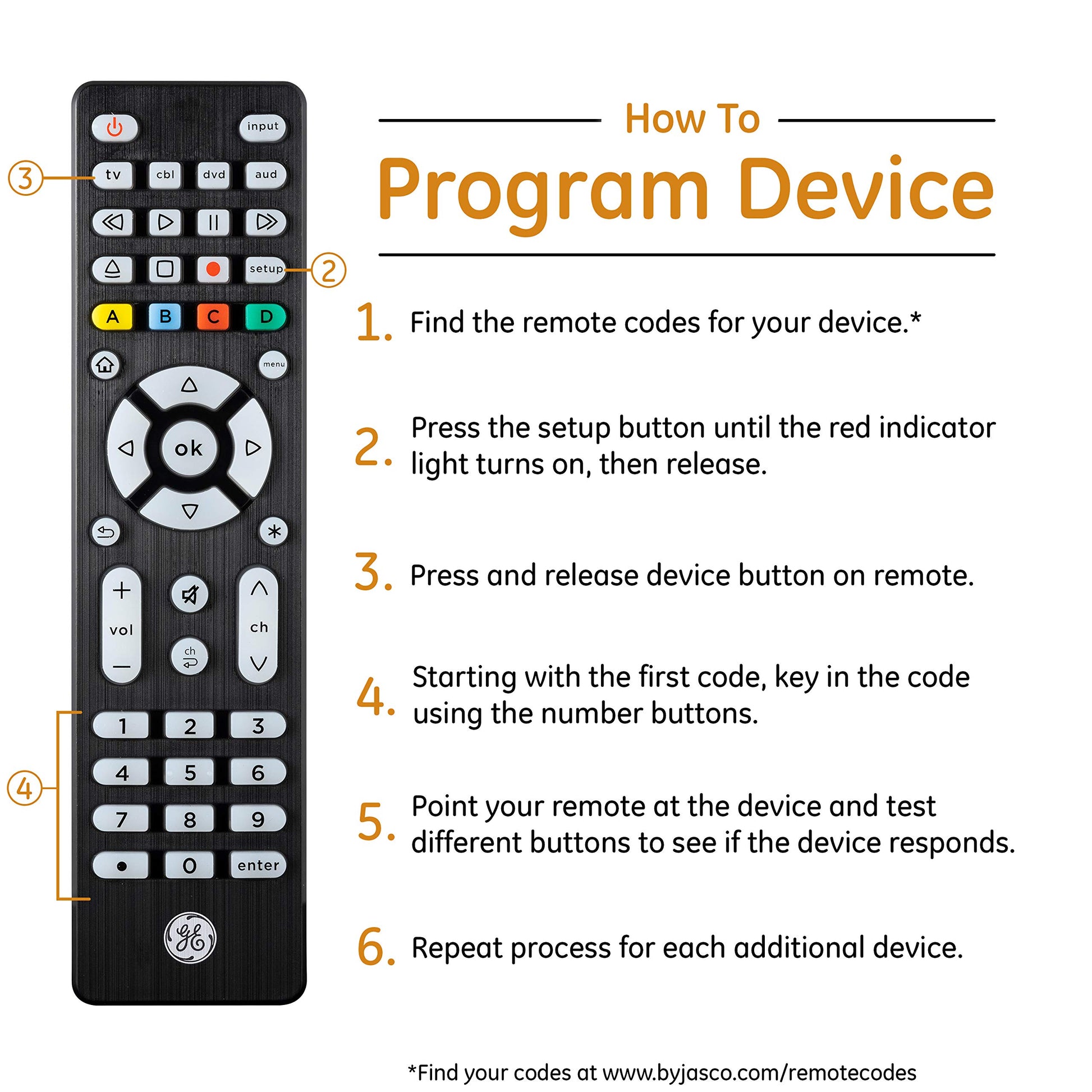 input

③ tv cbl dvd aud

setup ②

A B C D

menu

ok

vol

ch

ch

④

1 2 3
4 5 6
7 8 9
0 enter

GE

How To
Program Device

1. Find the remote codes for your device.*

2. Press the setup button until the red indicator light turns on, then release.

3. Press and release device button on remote.

4. Starting with the first code, key in the code using the number buttons.

5. Point your remote at the device and test different buttons to see if the device responds.

6. Repeat process for each additional device.

*Find your codes at www.byjasco.com/remotecodes