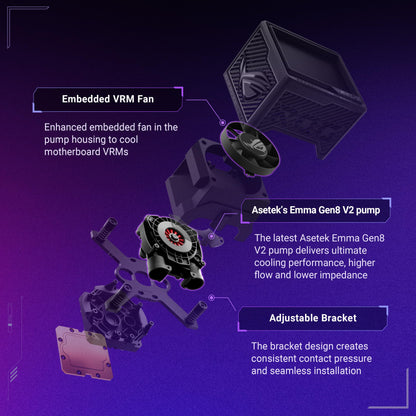 Embedded VRM Fan

Enhanced embedded fan in the pump housing to cool motherboard VRMs

Asetek's Emma Gen8 V2 pump

The latest Asetek Emma Gen8 V2 pump delivers ultimate cooling performance, higher flow and lower impedance

Adjustable Bracket

The bracket design creates consistent contact pressure and seamless installation